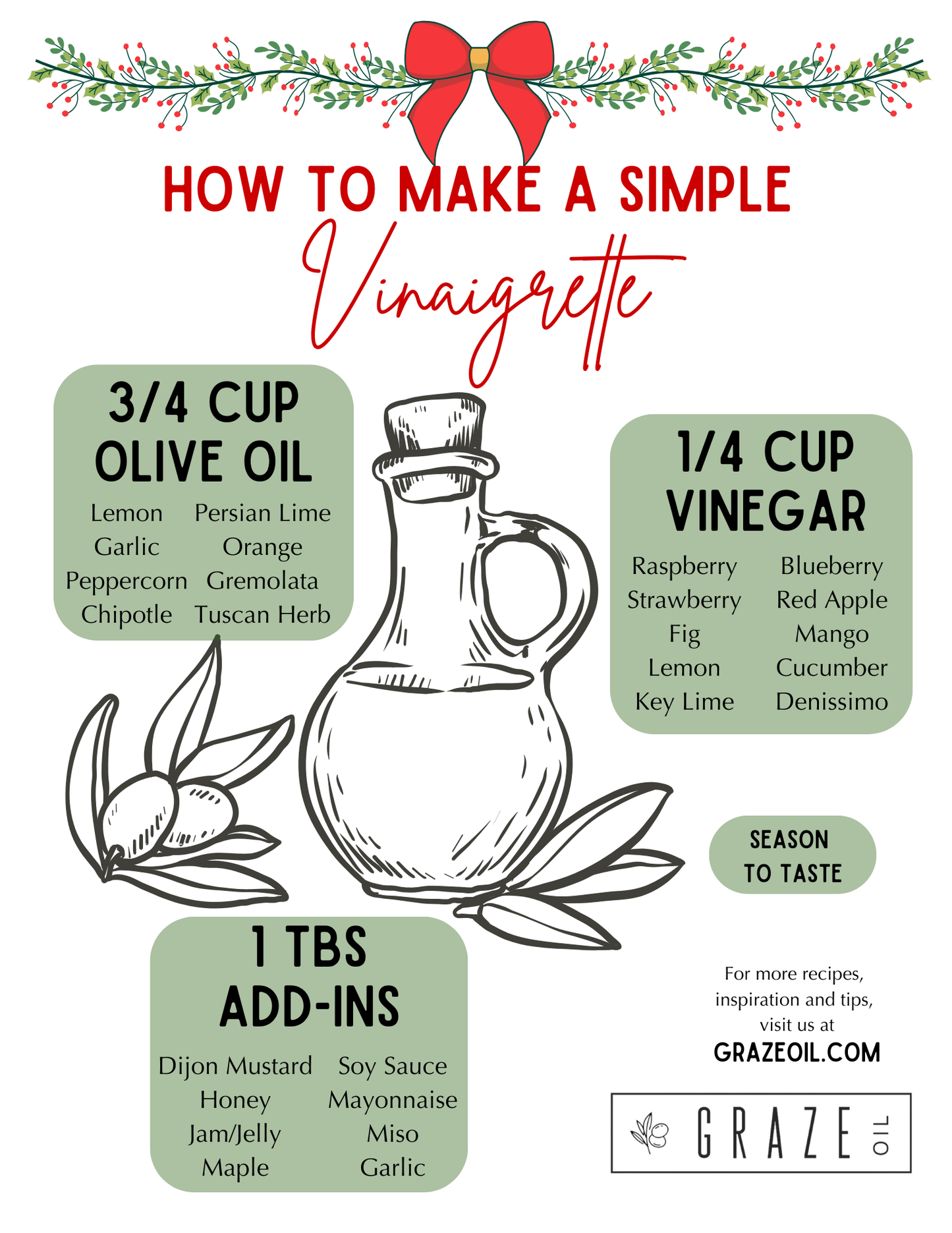 HOW TO MAKE A SIMPLE
Vinaigrette

3/4 CUP
OLIVE OIL

Lemon
Garlic
Peppercorn
Chipotle

Persian Lime
Orange
Gremolata
Tuscan Herb

1/4 CUP
VINEGAR

Raspberry
Strawberry
Fig
Lemon
Key Lime

Blueberry
Red Apple
Mango
Cucumber
Denissimo

SEASON TO TASTE

1 TBS
ADD-INS

Dijon Mustard
Honey
Jam/Jelly
Maple

Soy Sauce
Mayonnaise
Miso
Garlic

For more recipes, inspiration and tips, visit us at
GRAZEOIL.COM

GRAZE OIL