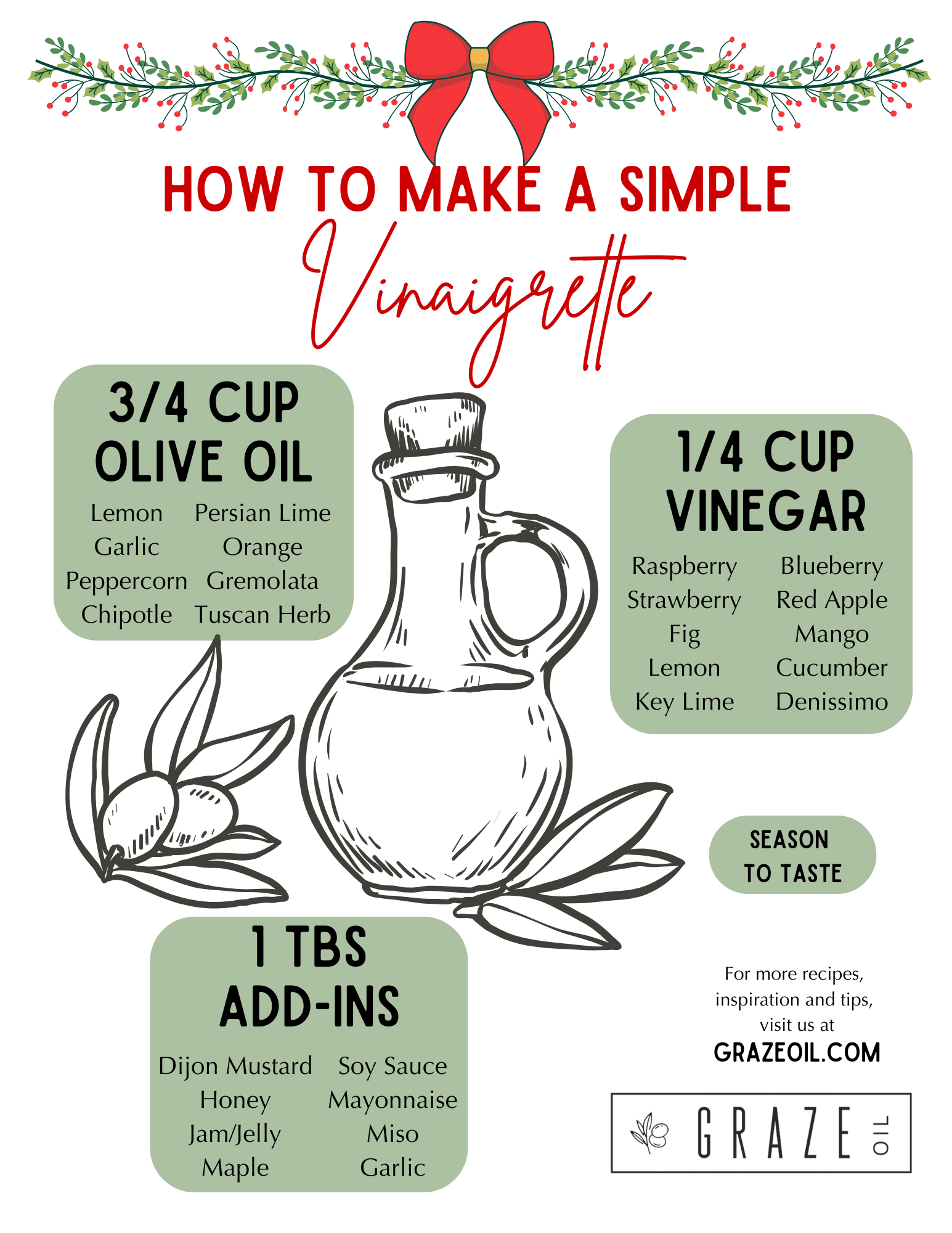 HOW TO MAKE A SIMPLE
Vinaigrette

3/4 CUP
OLIVE OIL

Lemon
Garlic
Peppercorn
Chipotle

Persian Lime
Orange
Gremolata
Tuscan Herb

1/4 CUP
VINEGAR

Raspberry
Strawberry
Fig
Lemon
Key Lime

Blueberry
Red Apple
Mango
Cucumber
Denissimo

SEASON
TO TASTE

1 TBS
ADD-INS

Dijon Mustard
Honey
Jam/Jelly
Maple

Soy Sauce
Mayonnaise
Miso
Garlic

For more recipes, inspiration and tips, visit us at
GRAZEOIL.COM

GRAZE OIL